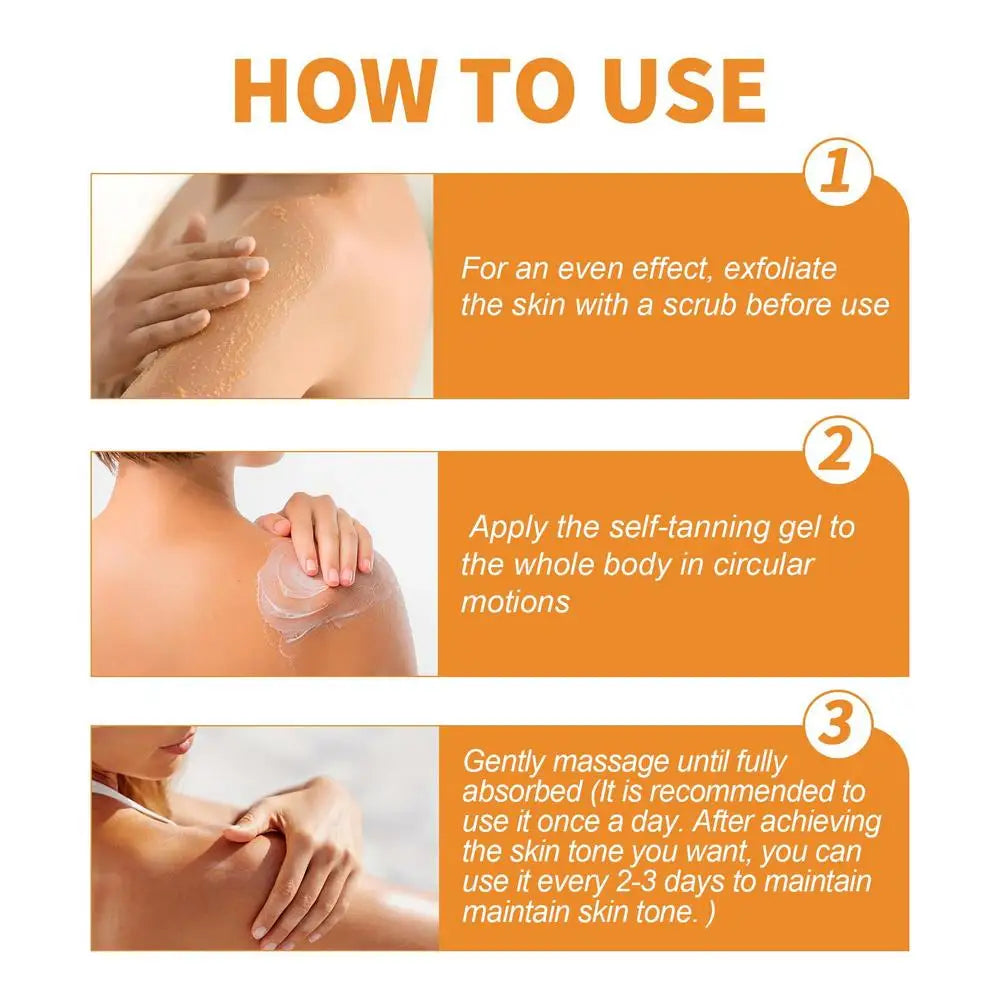 HOW TO USE

1

For an even effect, exfoliate the skin with a scrub before use

2

Apply the self-tanning gel to the whole body in circular motions

3

Gently massage until fully absorbed (It is recommended to use it once a day. After achieving the skin tone you want, you can use it every 2-3 days to maintain maintain skin tone. )